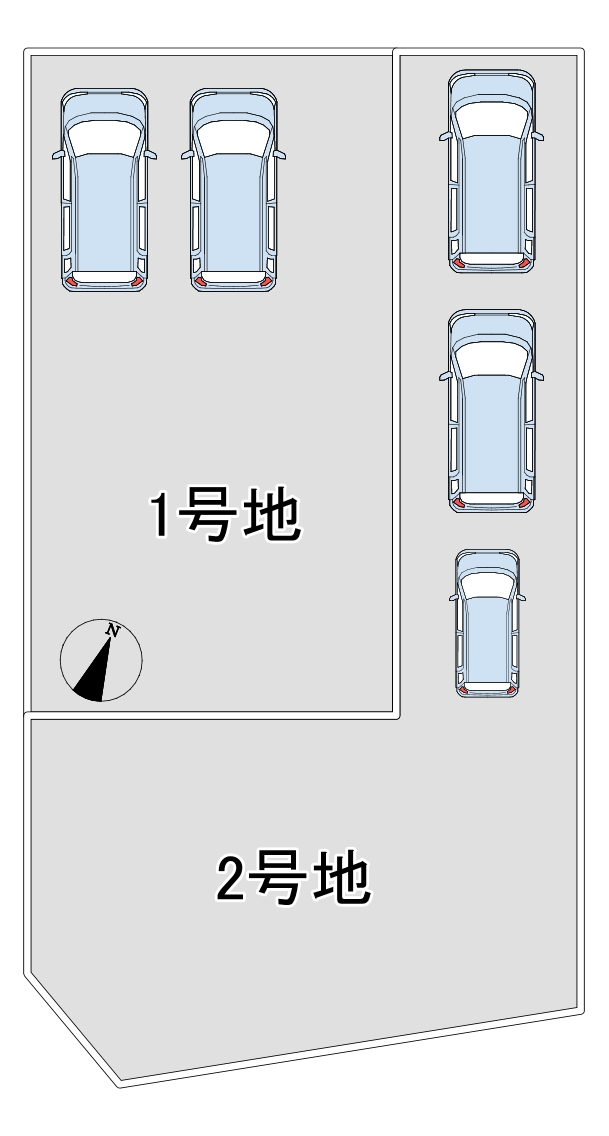 1号地

N

2号地